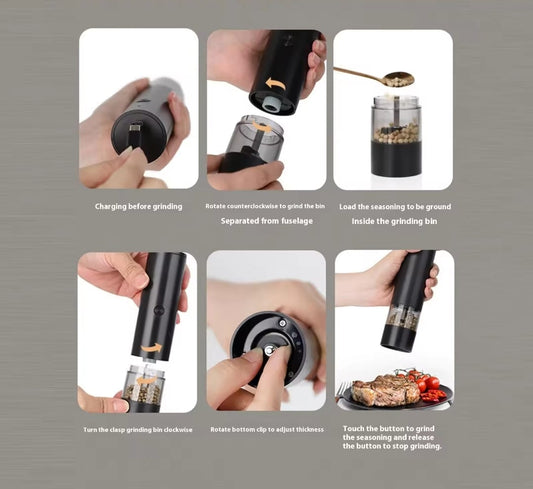 Charging before grinding

Rotate counterclockwise to grind the bin
Separated from fuselage

Load the seasoning to be ground
Inside the grinding bin

Turn the clasp grinding bin clockwise

Rotate bottom clip to adjust thickness

Touch the button to grind the seasoning and release the button to stop grinding.