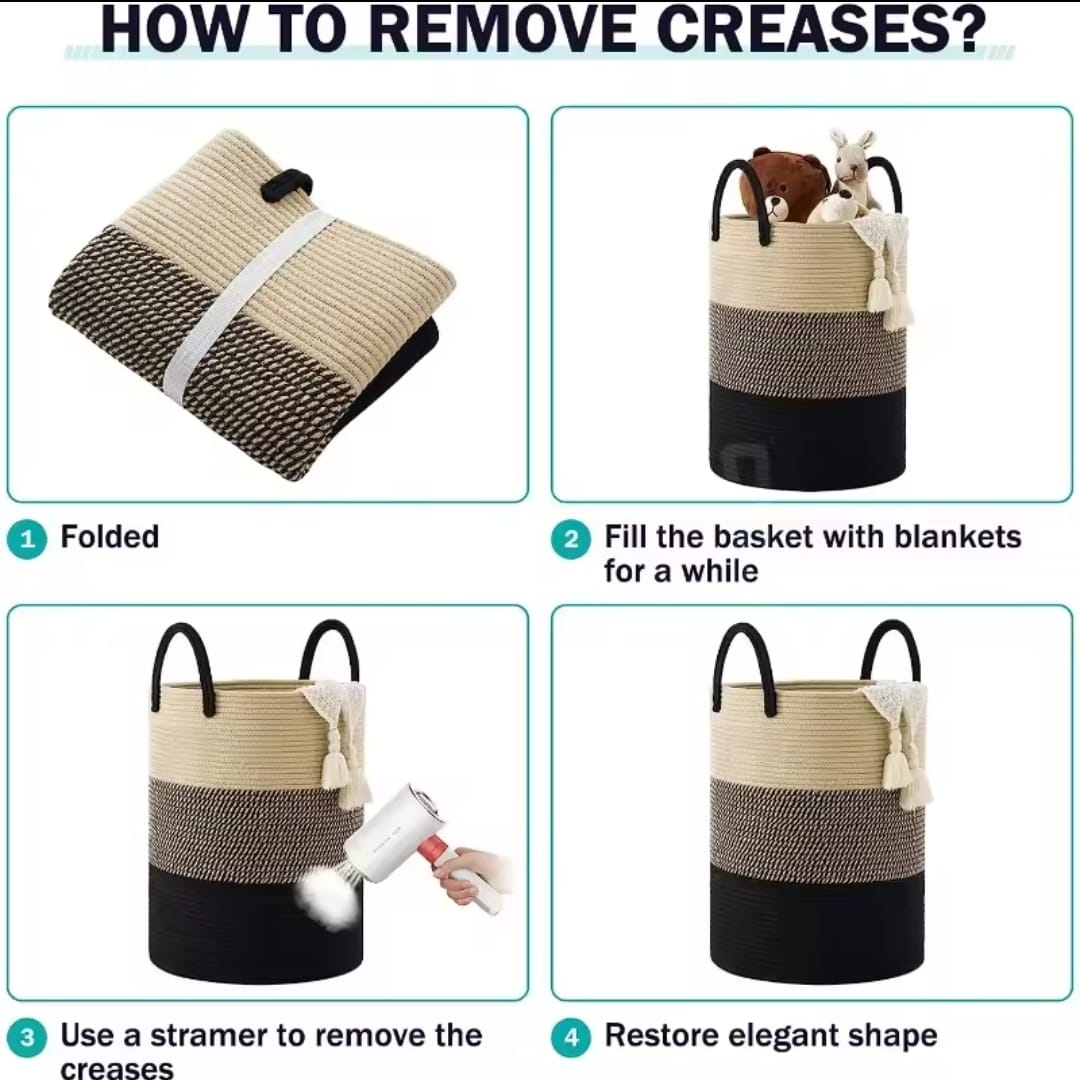 HOW TO REMOVE CREASES?

1 Folded

2 Fill the basket with blankets for a while

3 Use a stramer to remove the creases

4 Restore elegant shape