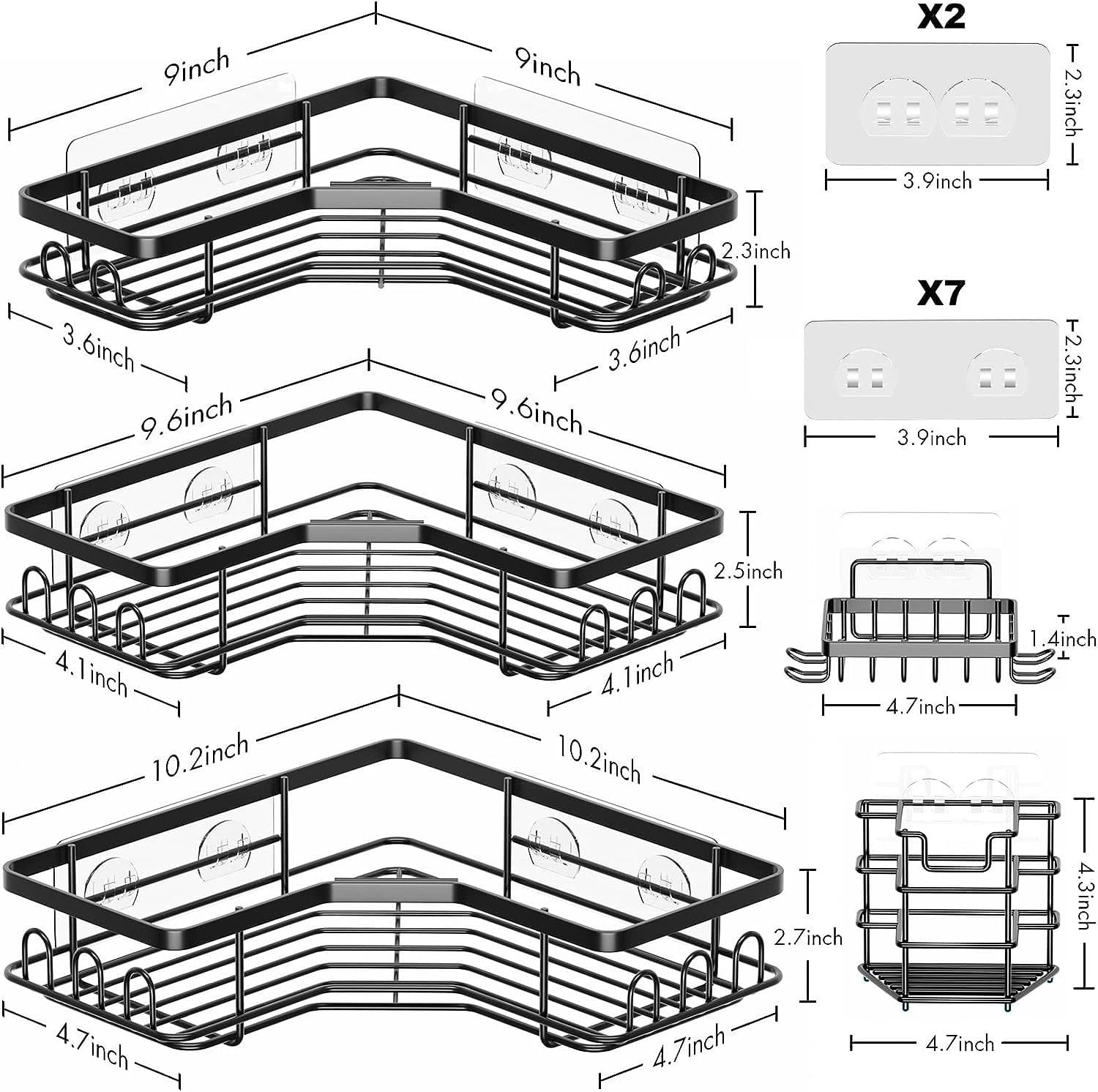 9inch
9inch
2.3inch
3.6inch
3.6inch
9.6inch
9.6inch
2.5inch
4.1inch
4.1inch
10.2inch
10.2inch
2.7inch
4.7inch
4.7inch

X2
2.3inch
3.9inch

X7
2.3inch
3.9inch

1.4inch
4.7inch

4.3inch
4.7inch