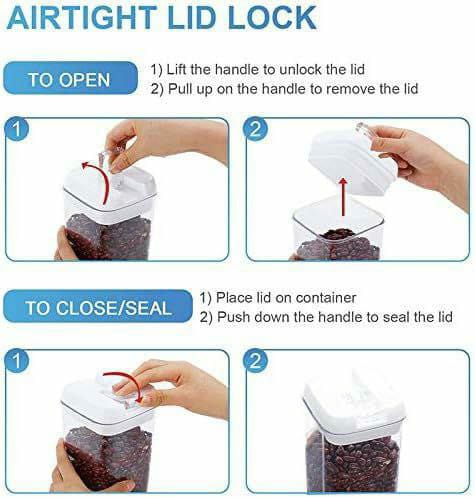 AIRTIGHT LID LOCK

TO OPEN

1) Lift the handle to unlock the lid
2) Pull up on the handle to remove the lid

1

2

TO CLOSE/SEAL

1) Place lid on container
2) Push down the handle to seal the lid

1

2