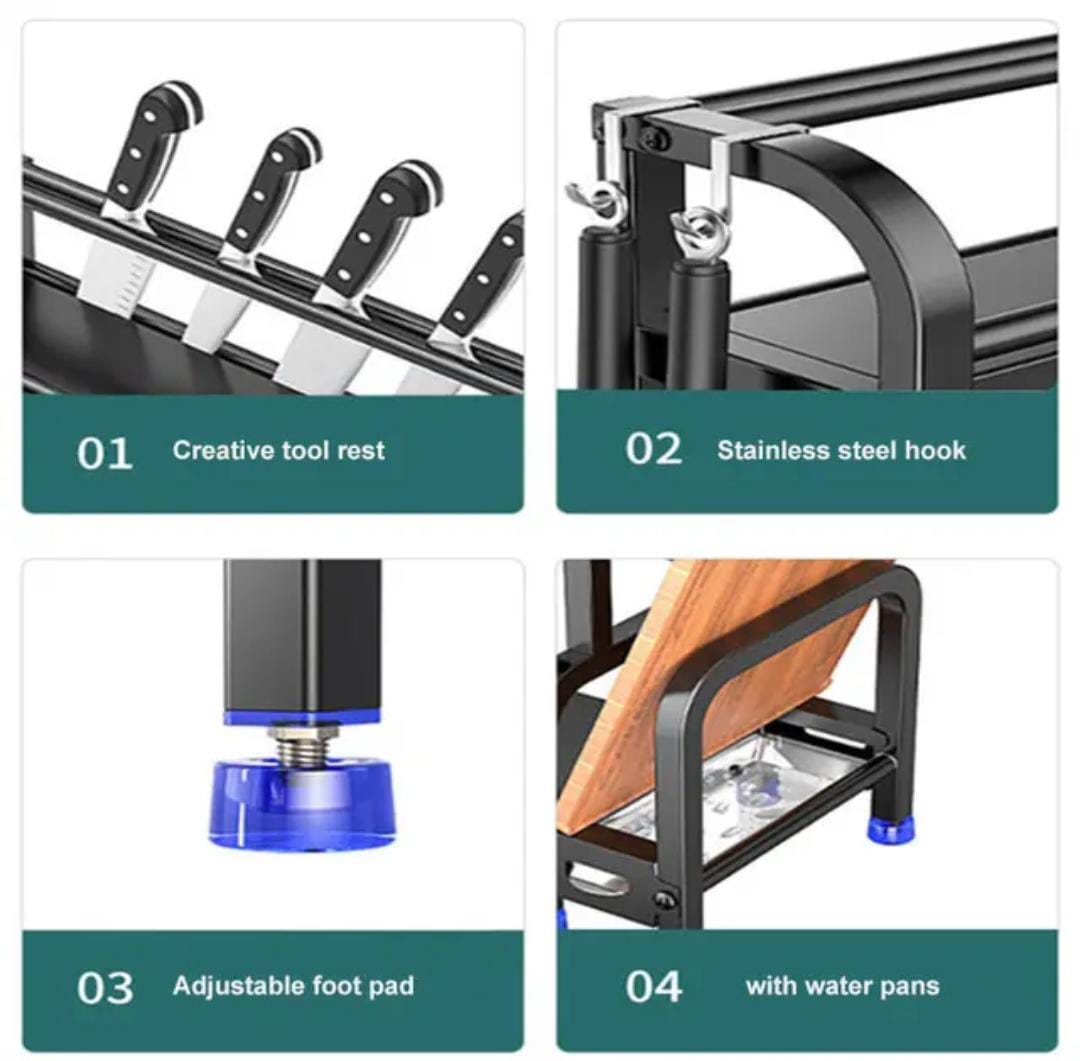 01 Creative tool rest

02 Stainless steel hook

03 Adjustable foot pad

04 with water pans