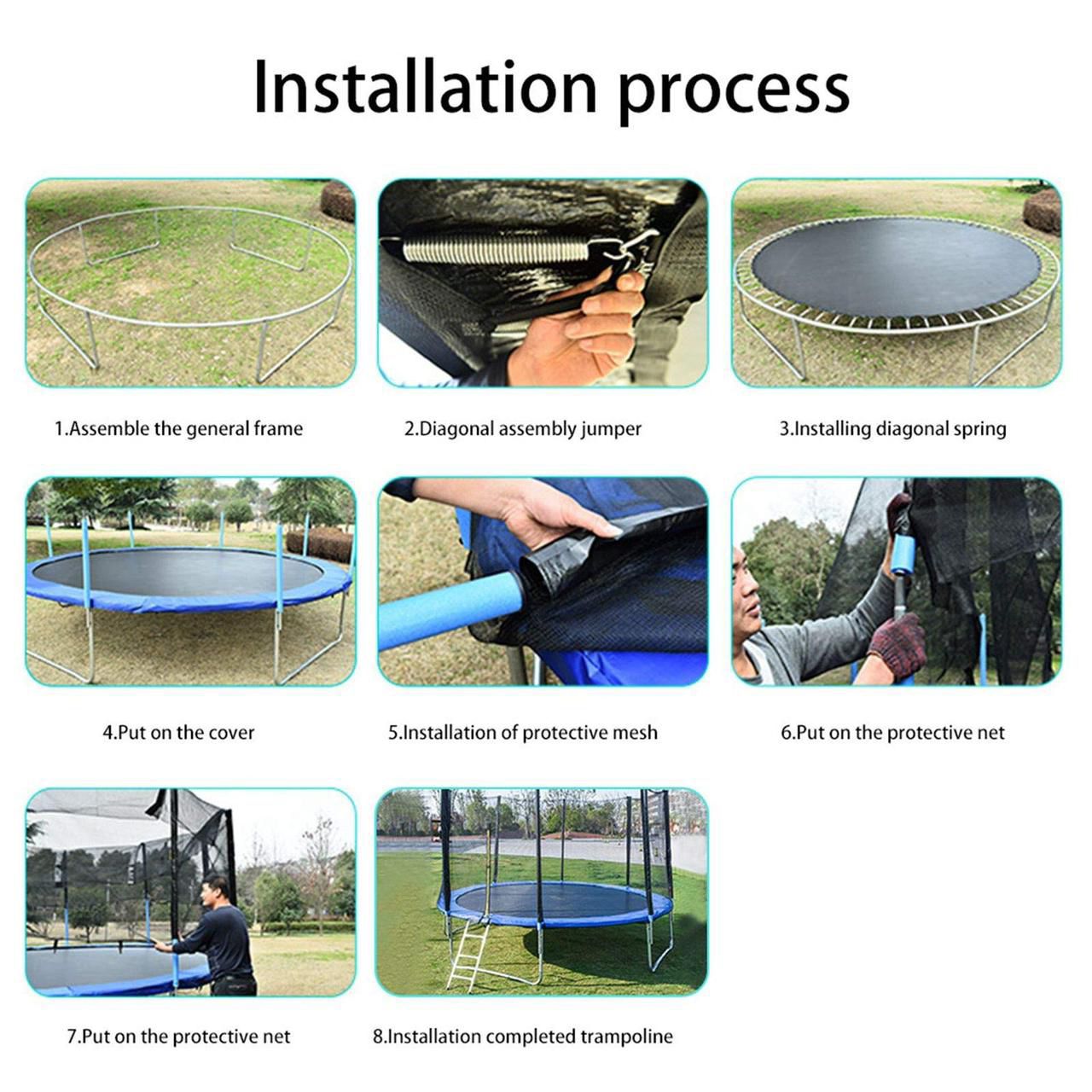 Installation process

1.Assemble the general frame

2.Diagonal assembly jumper

3.Installing diagonal spring

4.Put on the cover

5.Installation of protective mesh

6.Put on the protective net

7.Put on the protective net

8.Installation completed trampoline