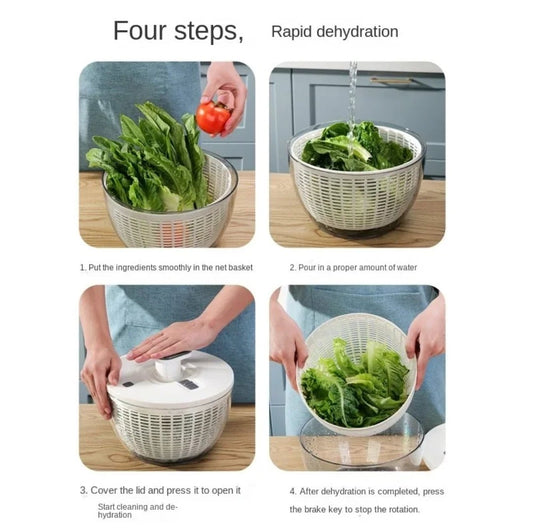 Four steps, Rapid dehydration

1. Put the ingredients smoothly in the net basket

2. Pour in a proper amount of water

3. Cover the lid and press it to open it

Start cleaning and dehydration

4. After dehydration is completed, press the brake key to stop the rotation.