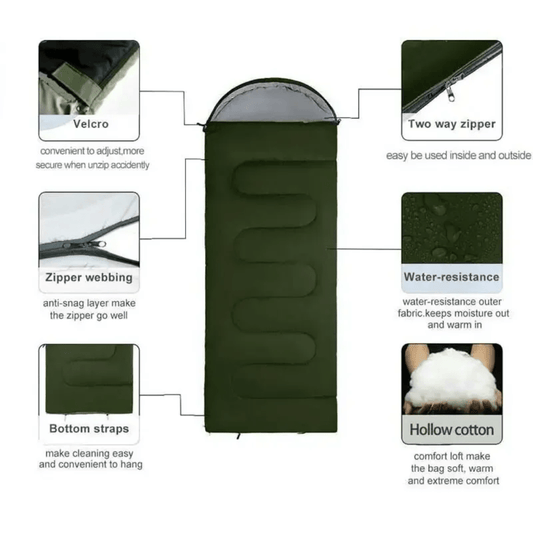 Velcro

convenient to adjust,more secure when unzip accidently

Zipper webbing

anti-snag layer make the zipper go well

Bottom straps

make cleaning easy and convenient to hang

Two way zipper

easy be used inside and outside

Water-resistance

water-resistance outer fabric.keeps moisture out and warm in

Hollow cotton

comfort loft make the bag soft, warm and extreme comfort