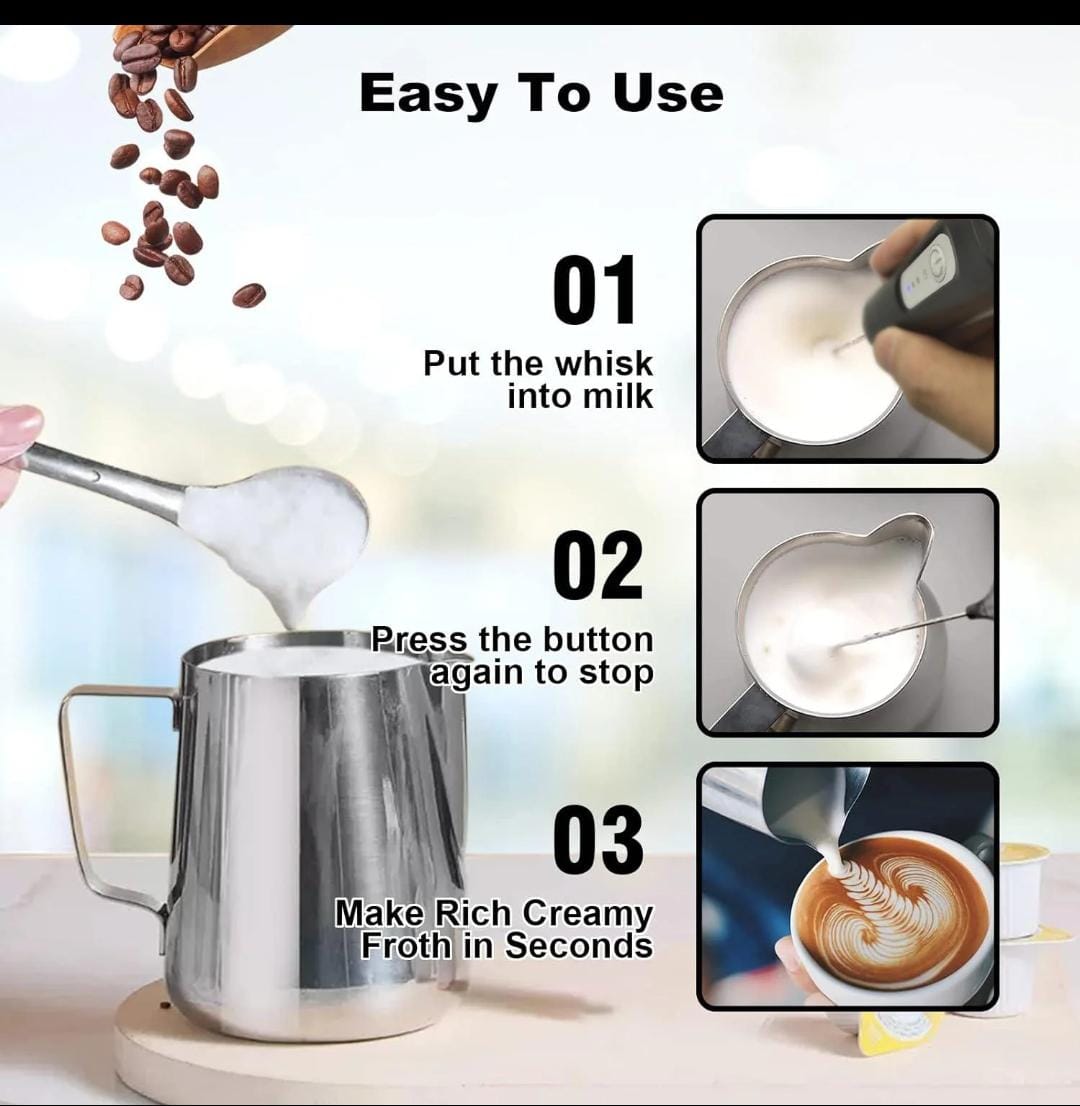 Easy To Use

01

Put the whisk into milk

02

Press the button again to stop

03

Make Rich Creamy Froth in Seconds