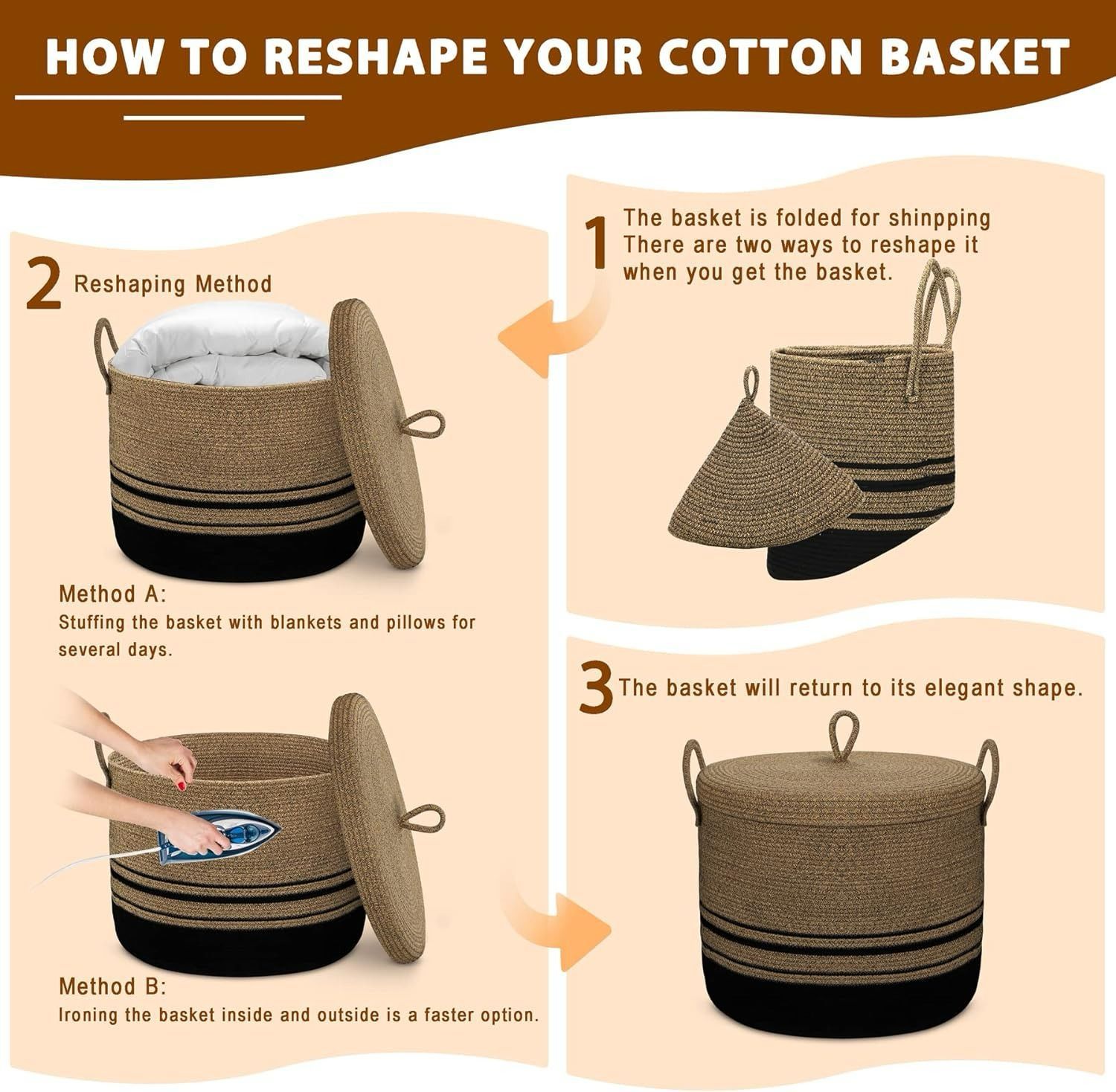 HOW TO RESHAPE YOUR COTTON BASKET

1 The basket is folded for shinpping There are two ways to reshape it when you get the basket.

2 Reshaping Method

Method A:
Stuffing the basket with blankets and pillows for several days.

Method B:
Ironing the basket inside and outside is a faster option.

3 The basket will return to its elegant shape.