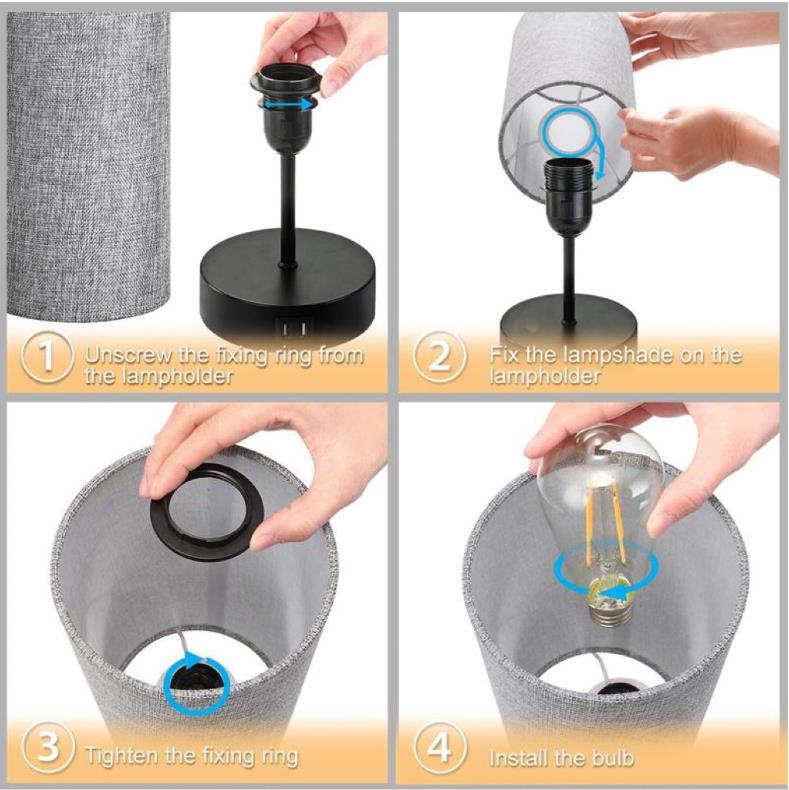 1 Unscrew the fixing ring from the lampholder

2 Fix the lampshade on the lampholder

3 Tighten the fixing ring

4 Install the bulb