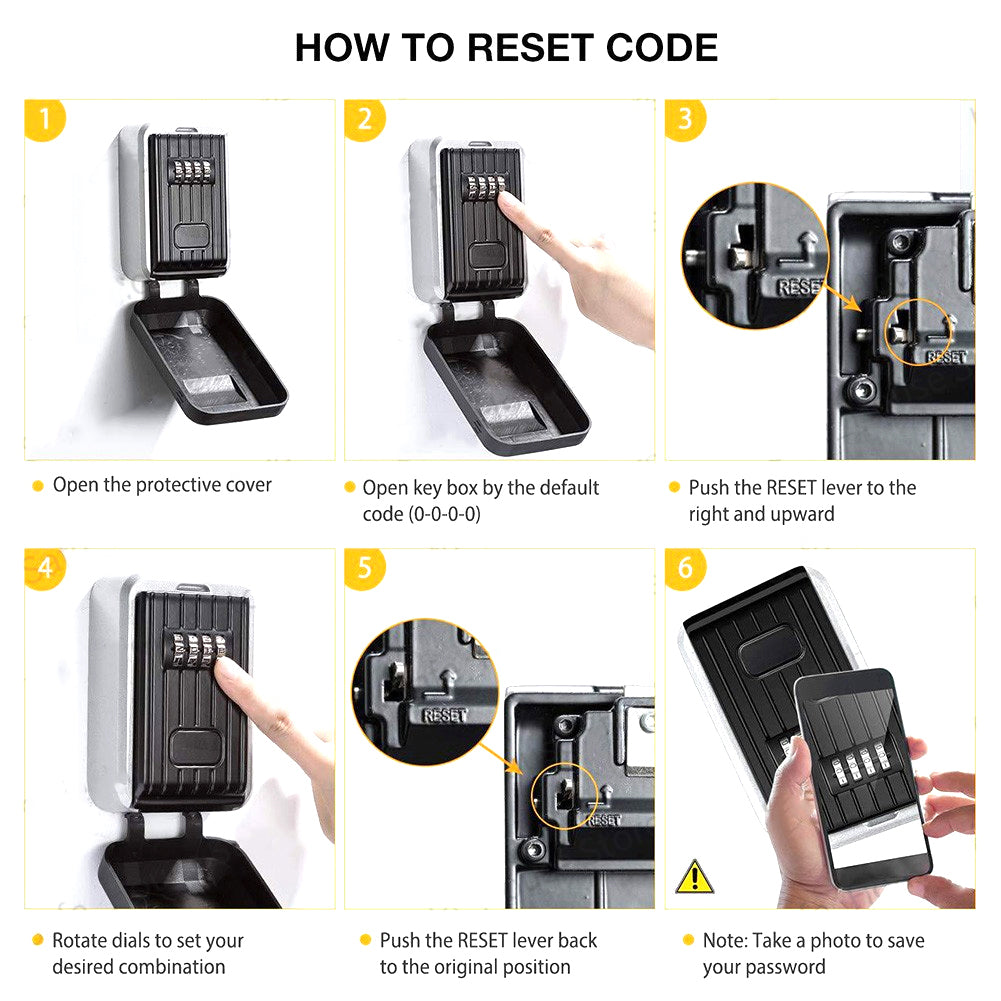 HOW TO RESET CODE

1

Open the protective cover

2

Open key box by the default code (0-0-0-0)

3

RESET

RESET

Push the RESET lever to the right and upward

4

Rotate dials to set your desired combination

5

RESET

RESET

Push the RESET lever back to the original position

6

Note: Take a photo to save your password